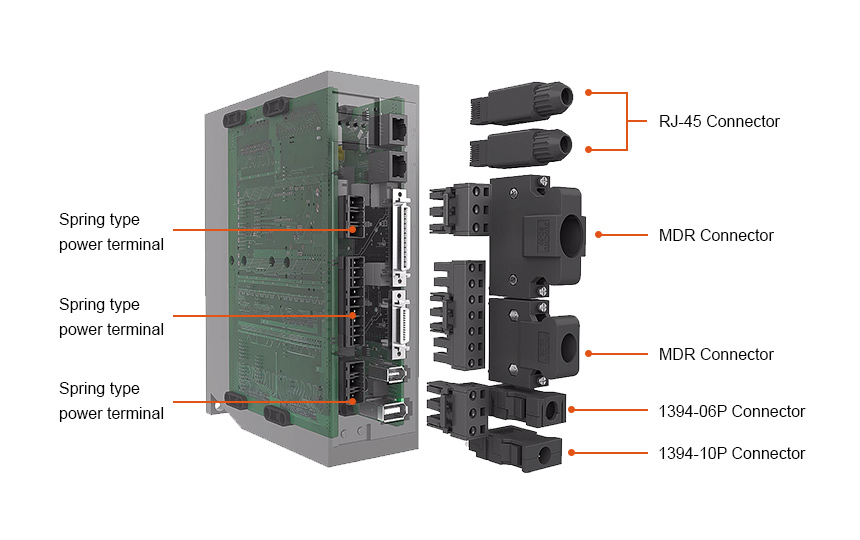 Spring type power terminal

Spring type power terminal

Spring type power terminal

RJ-45 Connector

MDR Connector

MDR Connector

1394-06P Connector

1394-10P Connector