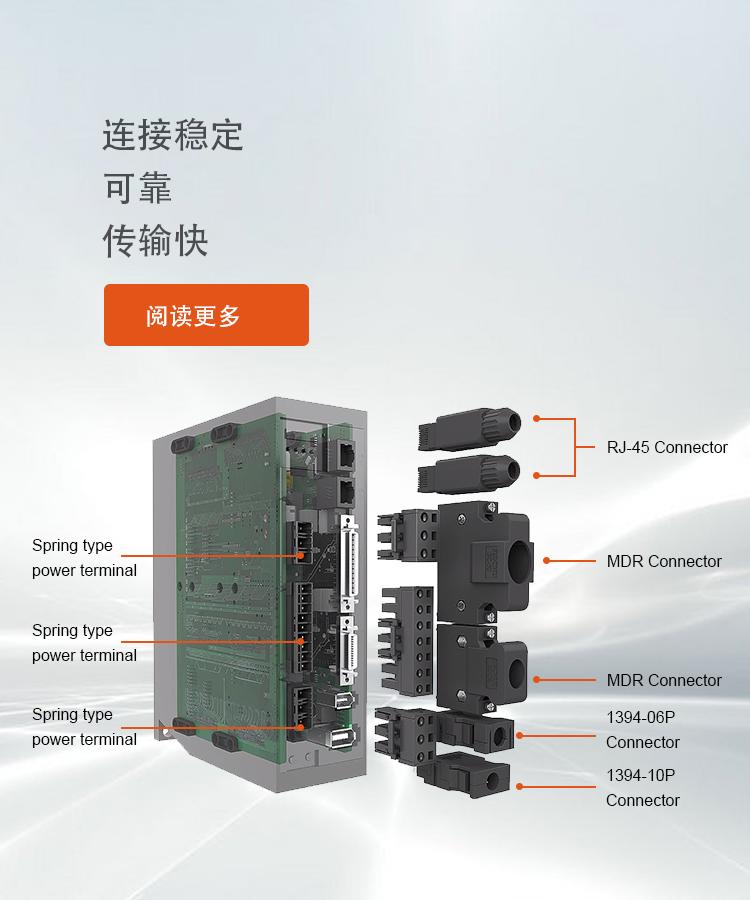 连接稳定
可靠
传输快

阅读更多

Spring type power terminal

Spring type power terminal

Spring type power terminal

RJ-45 Connector

MDR Connector

MDR Connector

1394-06P Connector

1394-10P Connector